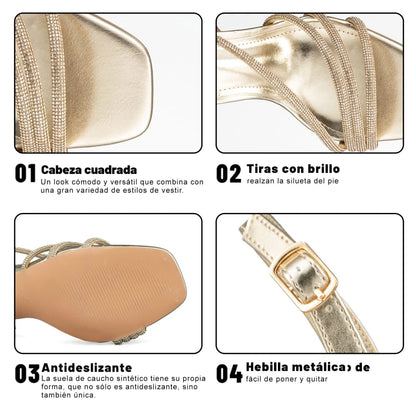 01 Cabeza cuadrada
Un look cómodo y versátil que combina con una gran variedad de estilos de vestir.

02 Tiras con brillo
realzan la silueta del pie

03 Antideslizante
La suela de caucho sintético tiene su propia forma, que no sólo es antideslizante, sino también única.

04 Hebilla metálica› de
fácil de poner y quitar