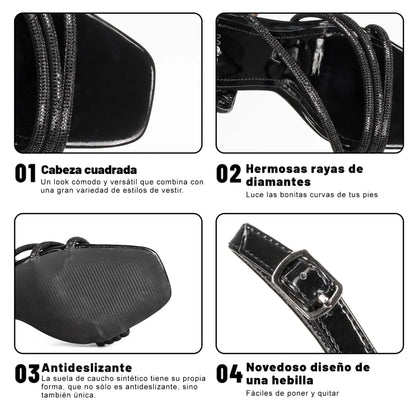 01 Cabeza cuadrada
Un look cómodo y versátil que combina con una gran variedad de estilos de vestir.

02 Hermosas rayas de diamantes
Luce las bonitas curvas de tus pies

03 Antideslizante
La suela de caucho sintético tiene su propia forma, que no sólo es antideslizante, sino también única.

04 Novedoso diseño de una hebilla
Fáciles de poner y quitar