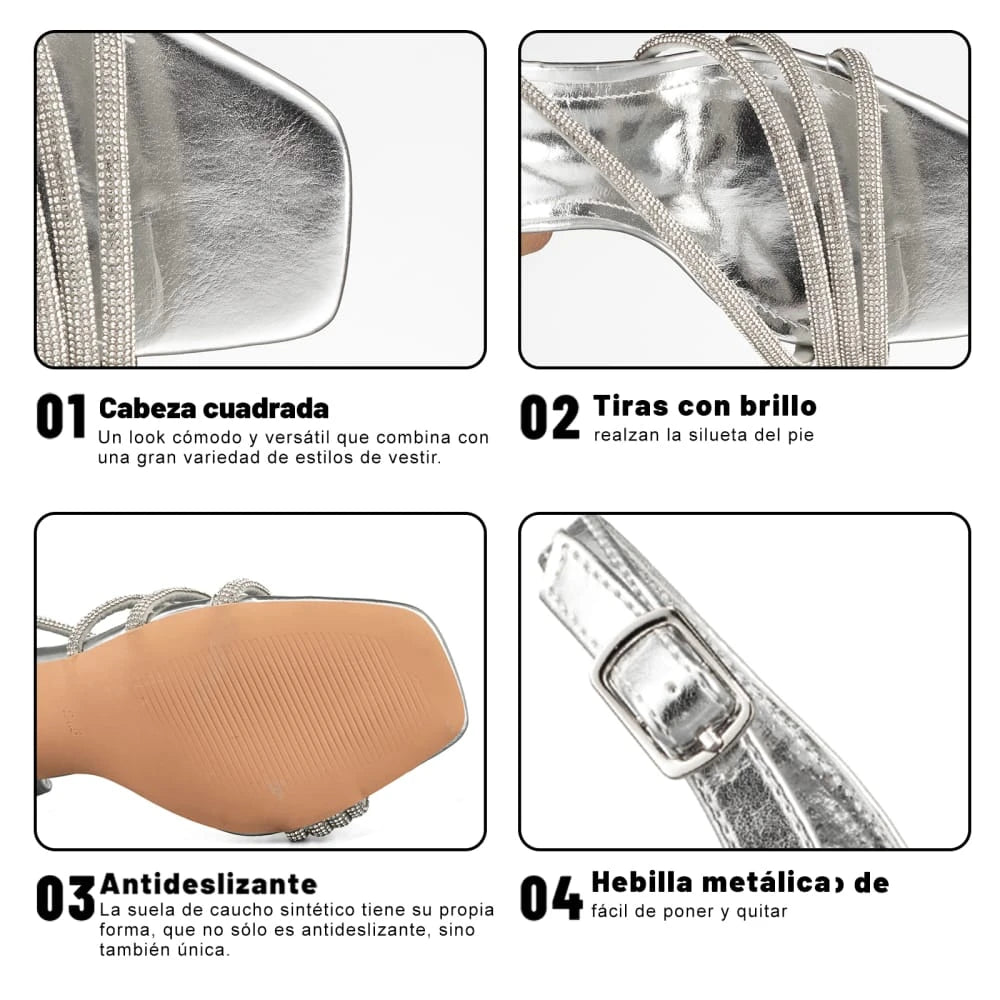 01 Cabeza cuadrada
Un look cómodo y versátil que combina con una gran variedad de estilos de vestir.

02 Tiras con brillo
realzan la silueta del pie

03 Antideslizante
La suela de caucho sintético tiene su propia forma, que no sólo es antideslizante, sino también única.

04 Hebilla metálica› de
fácil de poner y quitar